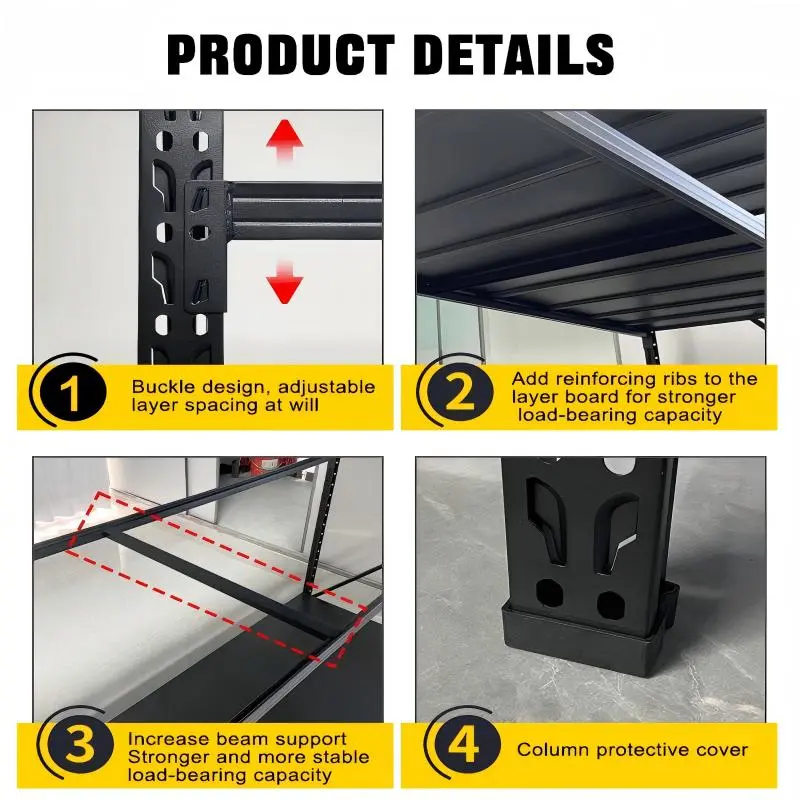 PRODUCT DETAILS

1
Buckle design, adjustable layer spacing at will

2
Add reinforcing ribs to the layer board for stronger load-bearing capacity

3
Increase beam support
Stronger and more stable load-bearing capacity

4
Column protective cover