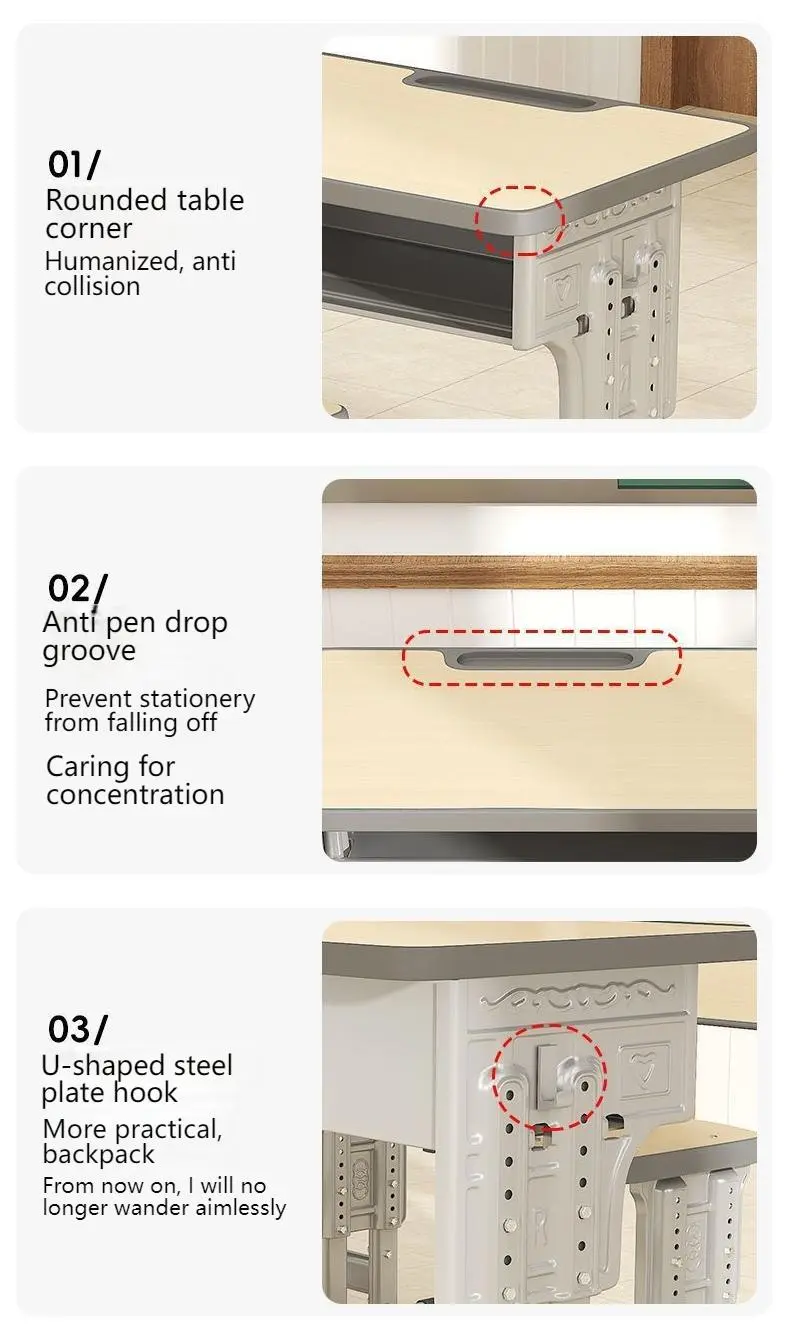 01/
Rounded table corner
Humanized, anti collision

02/
Anti pen drop groove
Prevent stationery from falling off
Caring for concentration

03/
U-shaped steel plate hook
More practical, backpack
From now on, I will no longer wander aimlessly