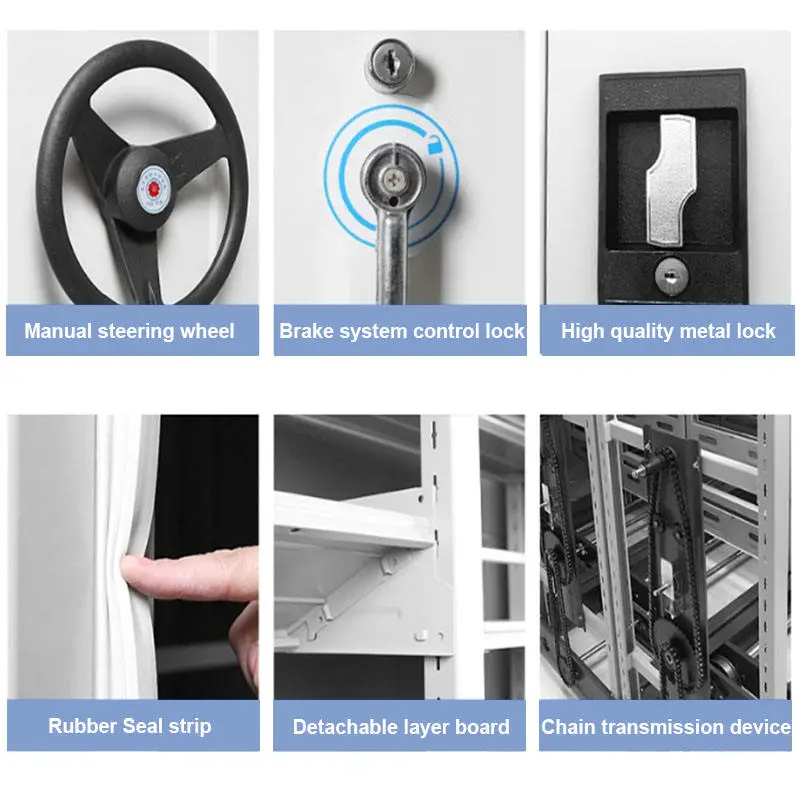 Manual steering wheel

Brake system control lock

High quality metal lock

Rubber Seal strip

Detachable layer board

Chain transmission device