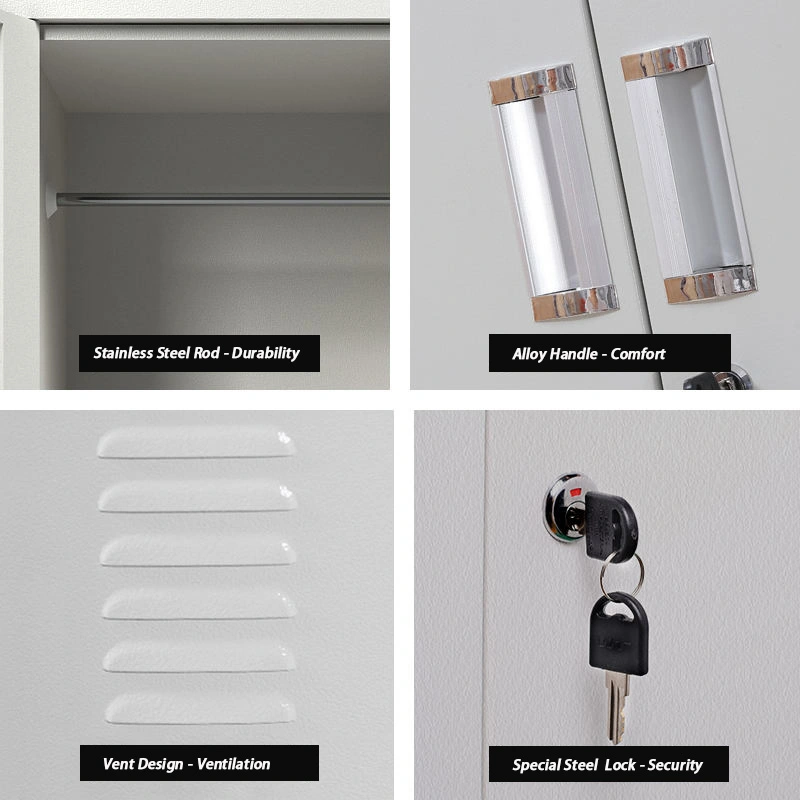 Stainless Steel Rod - Durability

Alloy Handle - Comfort

Vent Design - Ventilation

Special Steel Lock - Security