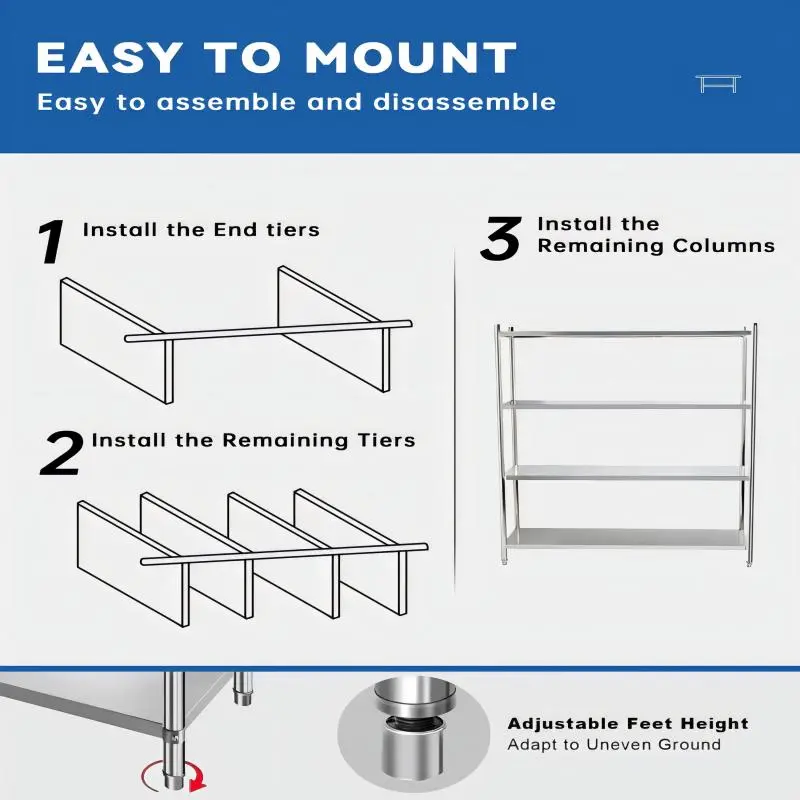 EASY TO MOUNT
Easy to assemble and disassemble

1 Install the End tiers

2 Install the Remaining Tiers

3 Install the Remaining Columns

Adjustable Feet Height
Adapt to Uneven Ground