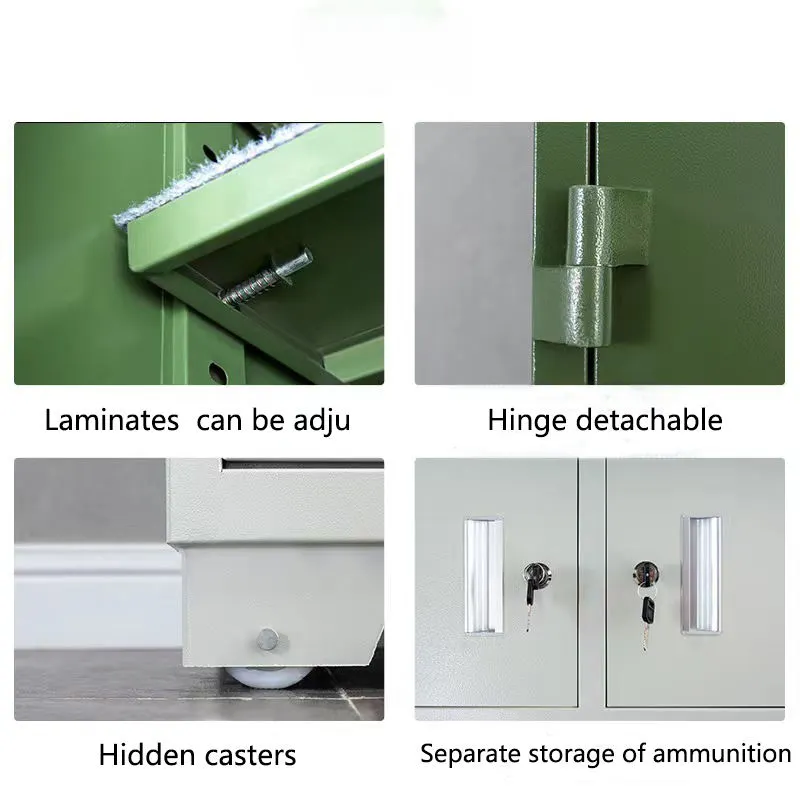 Laminates can be adju

Hinge detachable

Hidden casters

Separate storage of ammunition